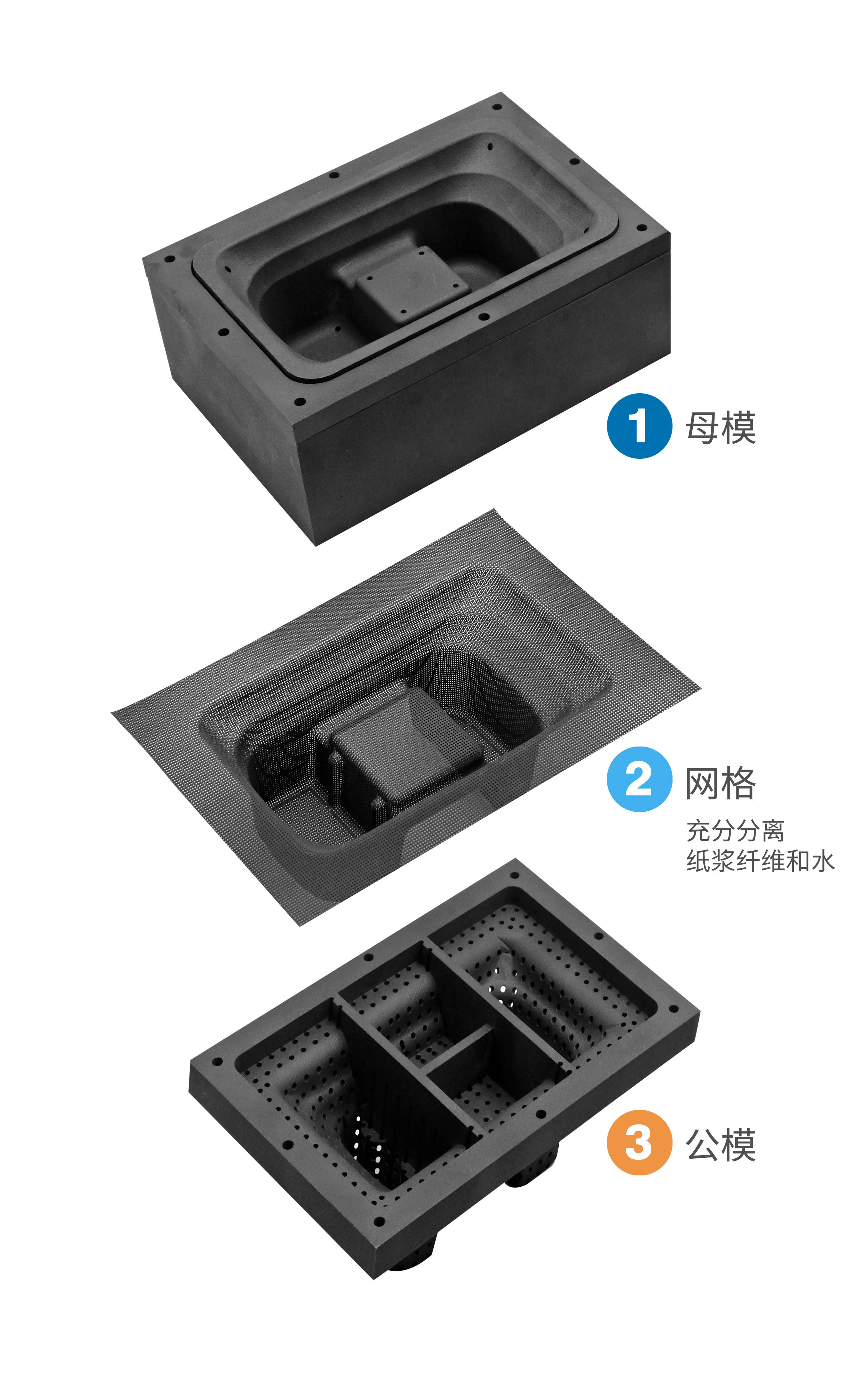 1 母模

2 网格

充分分离
纸浆纤维和水

3 公模